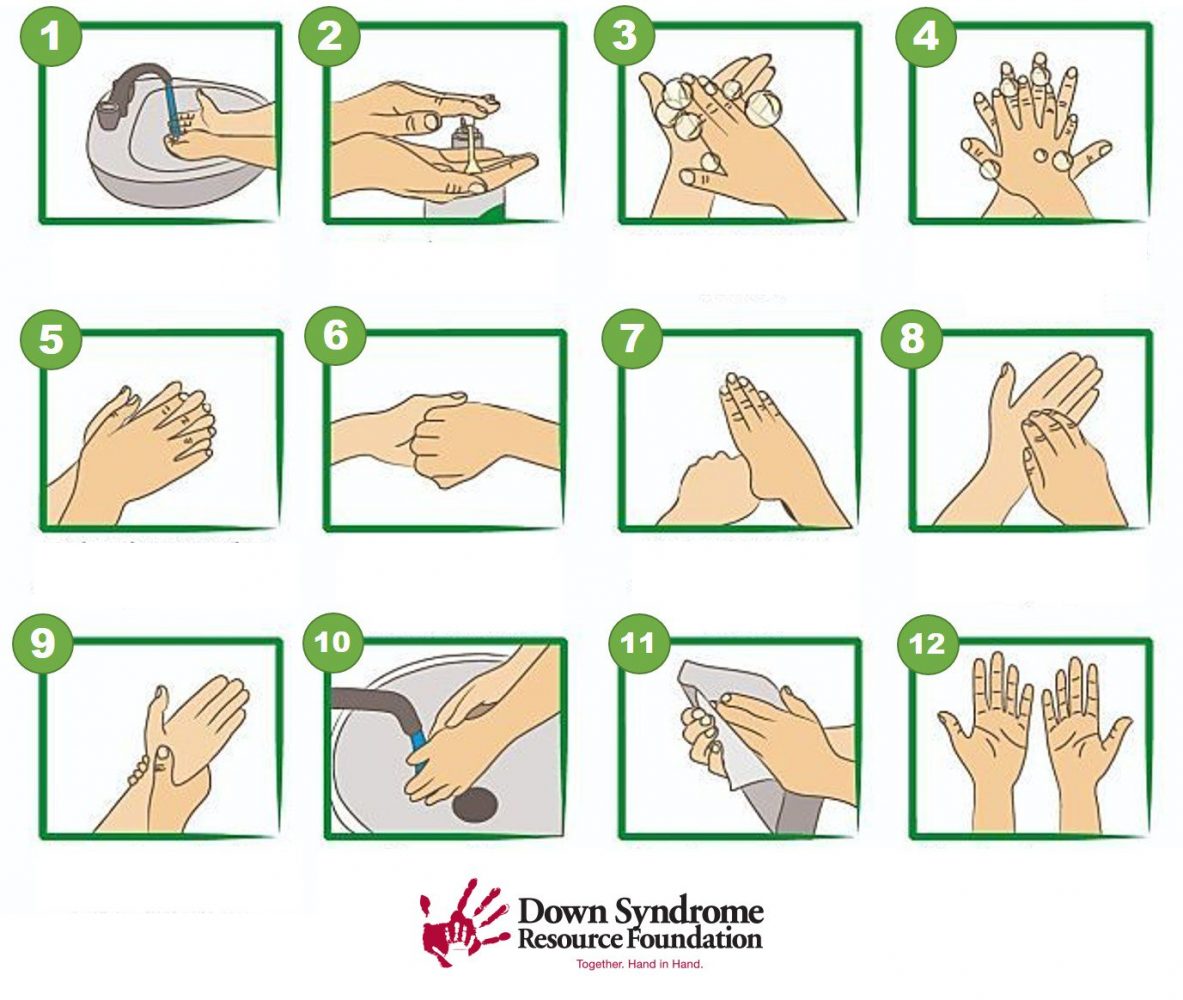 1
2
3
4
5
6
7
8
9
10
11
12

Down Syndrome Resource Foundation
Together. Hand in Hand.